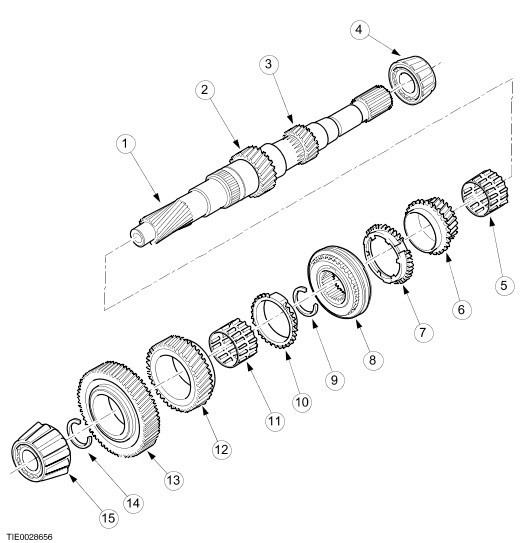 4
3
2
1
5
6
7
8
9
10
11
12
13
14
15
TIE0028656